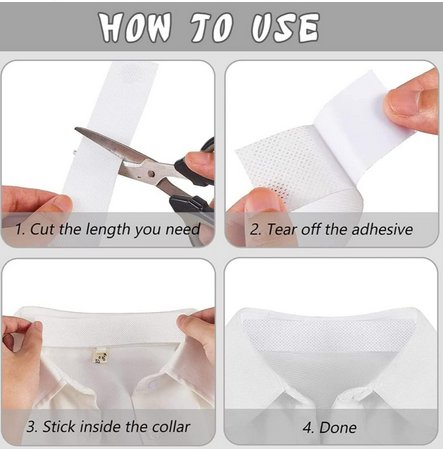 HOW TO USE

1. Cut the length you need

2. Tear off the adhesive

3. Stick inside the collar

4. Done