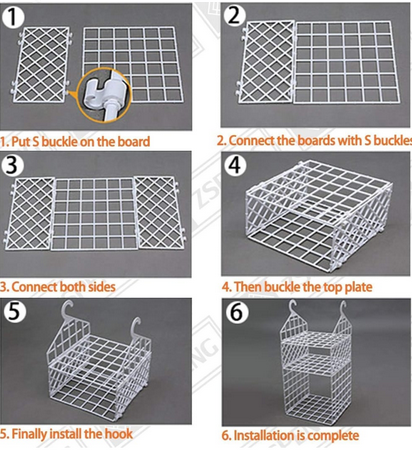 1

1. Put S buckle on the board

2

2. Connect the boards with S buckles

3

3. Connect both sides

4

4. Then buckle the top plate

5

5. Finally install the hook

6

6. Installation is complete