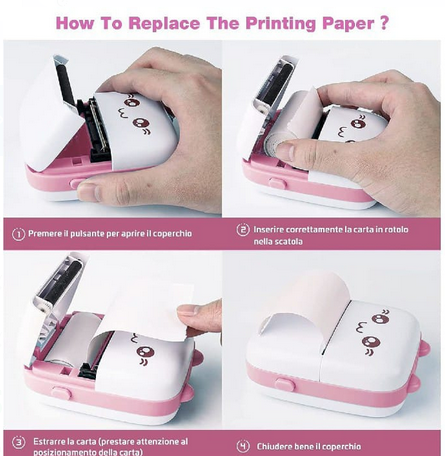 How To Replace The Printing Paper ?

① Premere il pulsante per aprire il coperchio

② Inserire correttamente la carta in rotolo nella scatola

③ Estrarre la carta (prestare attenzione al posizionamento della carta)

④ Chiudere bene il coperchio