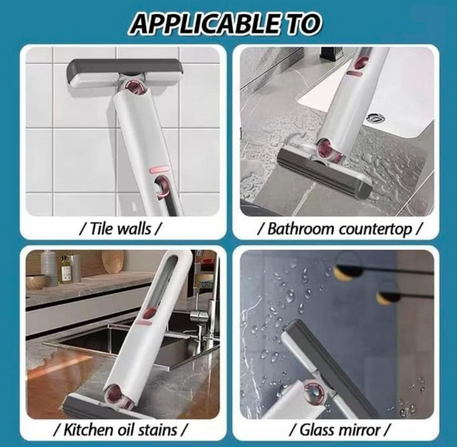 APPLICABLE TO

/ Tile walls /

/ Bathroom countertop /

/ Kitchen oil stains /

/ Glass mirror /