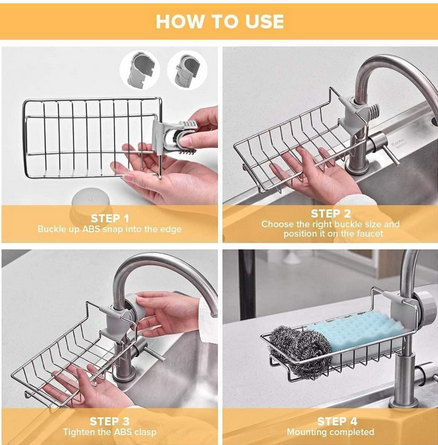 HOW TO USE

STEP 1
Buckle up ABS snap into the edge

STEP 2
Choose the right buckle size and position it on the faucet

STEP 3
Tighten the ABS clasp

STEP 4
Mounting completed