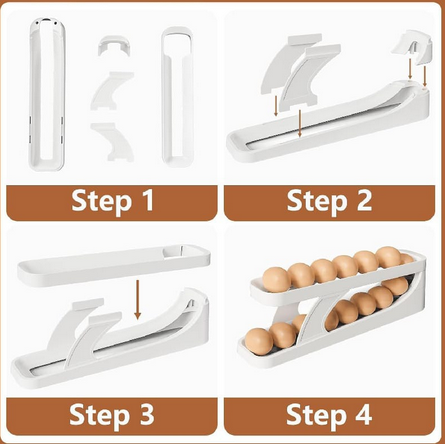 Step 1

Step 2

Step 3

Step 4