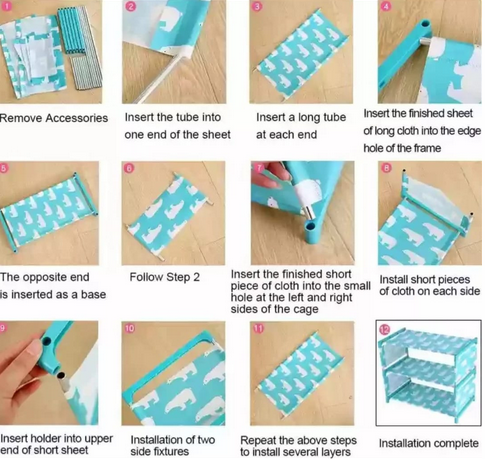 1
Remove Accessories

2
Insert the tube into one end of the sheet

3
Insert a long tube at each end

4
Insert the finished sheet of long cloth into the edge hole of the frame

5
The opposite end is inserted as a base

6
Follow Step 2

7
Insert the finished short piece of cloth into the small hole at the left and right sides of the cage

8
Install short pieces of cloth on each side

9
Insert holder into upper end of short sheet

10
Installation of two side fixtures

11
Repeat the above steps to install several layers

12
Installation complete