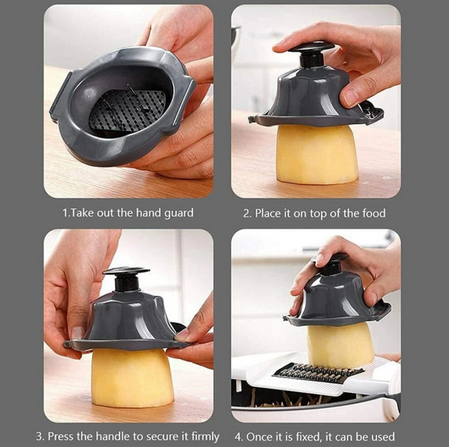 1.Take out the hand guard

2. Place it on top of the food

3. Press the handle to secure it firmly

4. Once it is fixed, it can be used